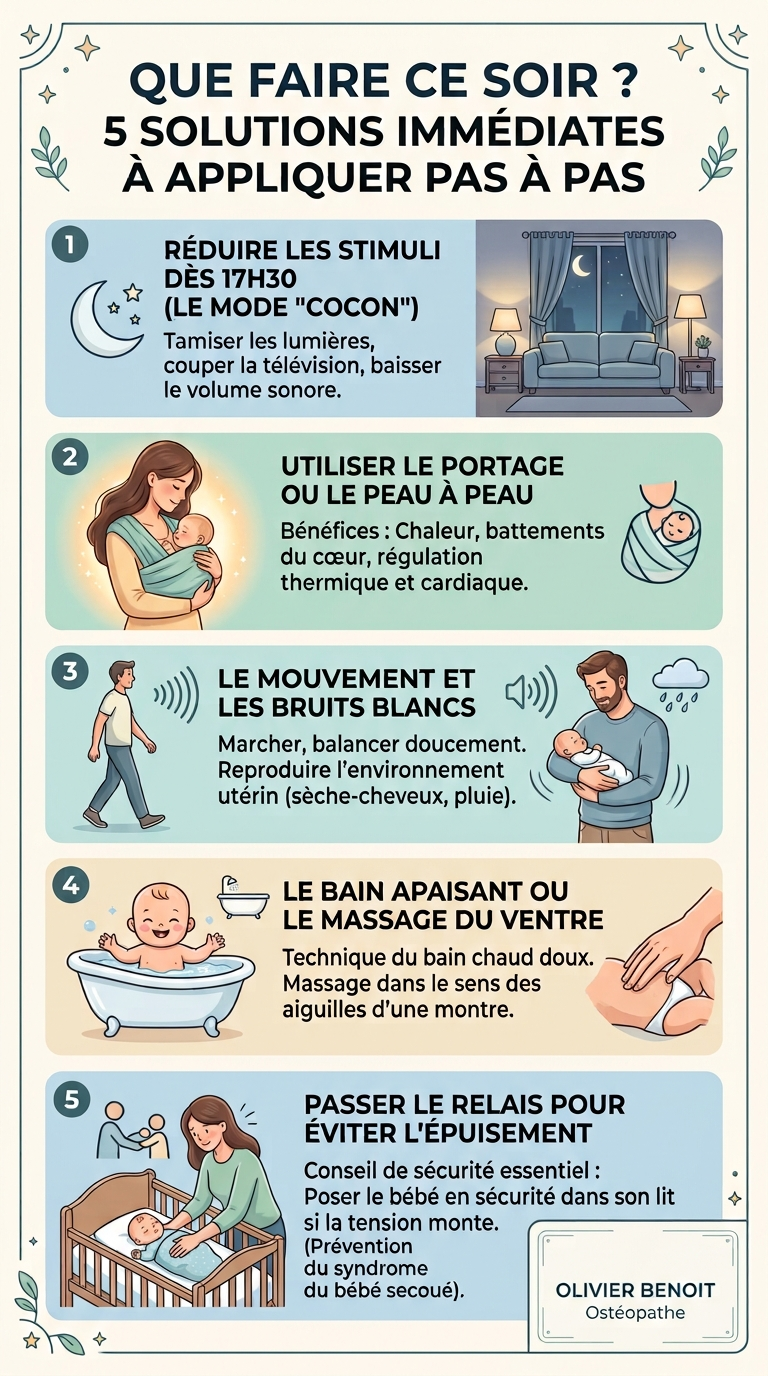 QUE FAIRE CE SOIR ?
5 SOLUTIONS IMMÉDIATES À APPLIQUER PAS À PAS

1

RÉDUIRE LES STIMULI DÈS 17H30 (LE MODE "COCON")

Tamiser les lumières, couper la télévision, baisser le volume sonore.

2

UTILISER LE PORTAGE OU LE PEAU À PEAU

Bénéfices : Chaleur, battements du cœur, régulation thermique et cardiaque.

3

LE MOUVEMENT ET LES BRUITS BLANCS

Marcher, balancer doucement. Reproduire l'environnement utérin (sèche-cheveux, pluie).

4

LE BAIN APAISANT OU LE MASSAGE DU VENTRE

Technique du bain chaud doux. Massage dans le sens des aiguilles d'une montre.

5

PASSER LE RELAIS POUR ÉVITER L'ÉPUISEMENT

Conseil de sécurité essentiel : Poser le bébé en sécurité dans son lit si la tension monte. (Prévention du syndrome du bébé secoué).

OLIVIER BENOIT
Ostéopathe