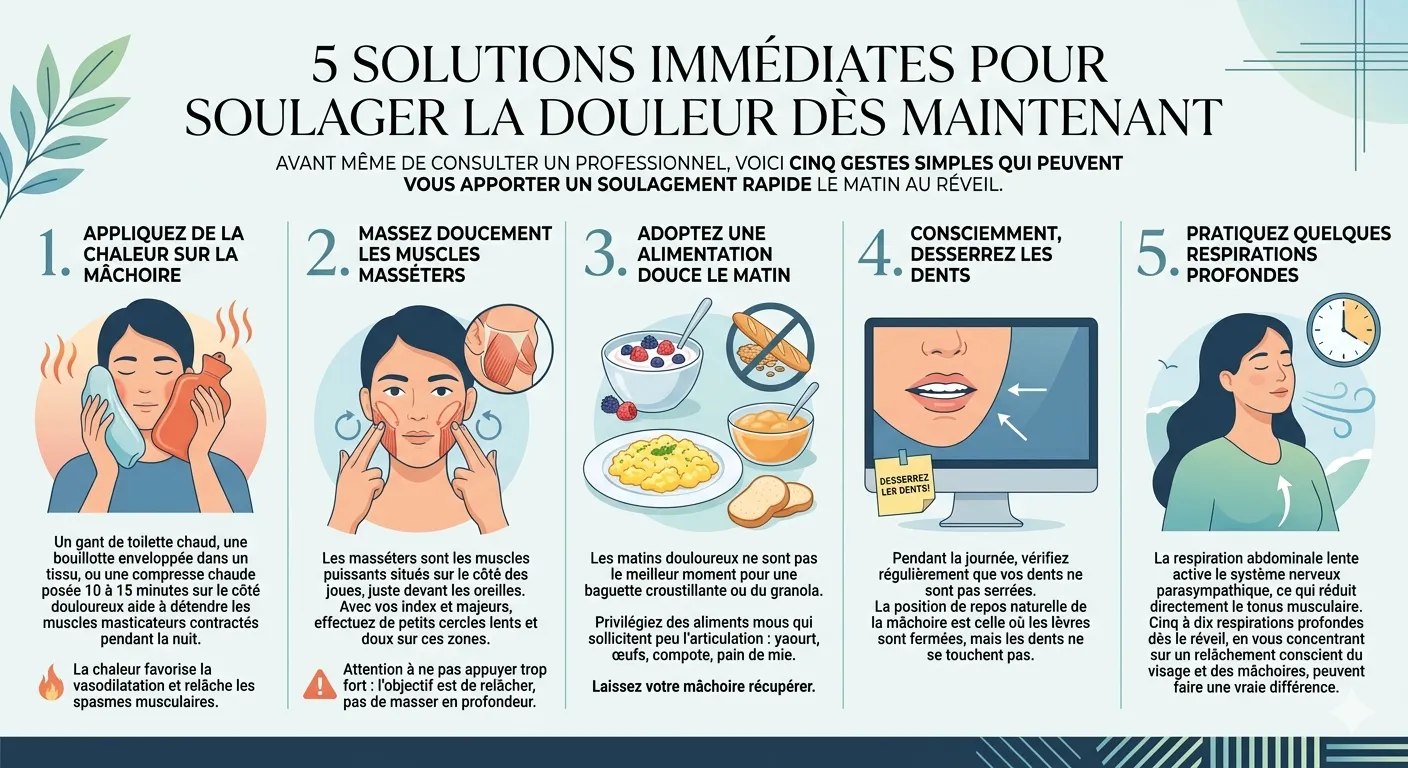 5 SOLUTIONS IMMÉDIATES POUR SOULAGER LA DOULEUR DÈS MAINTENANT

AVANT MÊME DE CONSULTER UN PROFESSIONNEL, VOICI CINQ GESTES SIMPLES QUI PEUVENT VOUS APPORTER UN SOULAGEMENT RAPIDE LE MATIN AU RÉVEIL.

1. APPLIQUEZ DE LA CHALEUR SUR LA MÂCHOIRE

Un gant de toilette chaud, une bouillotte enveloppée dans un tissu, ou une compresse chaude posée 10 à 15 minutes sur le côté douloureux aide à détendre les muscles masticateurs contractés pendant la nuit.

La chaleur favorise la vasodilatation et relâche les spasmes musculaires.

2. MASSEZ DOUCEMENT LES MUSCLES MASSÉTERS

Les masséters sont les muscles puissants situés sur le côté des joues, juste devant les oreilles. Avec vos index et majeurs, effectuez de petits cercles lents et doux sur ces zones.

Attention à ne pas appuyer trop fort : l'objectif est de relâcher, pas de masser en profondeur.

3. ADOPTEZ UNE ALIMENTATION DOUCE LE MATIN

Les matins douloureux ne sont pas le meilleur moment pour une baguette croustillante ou du granola.

Privilégiez des aliments mous qui sollicitent peu l'articulation : yaourt, œufs, compote, pain de mie.

Laissez votre mâchoire récupérer.

4. CONSCIEMMENT, DESSERREZ LES DENTS

DESSERREZ LER DENTS!

Pendant la journée, vérifiez régulièrement que vos dents ne sont pas serrées.
La position de repos naturelle de la mâchoire est celle où les lèvres sont fermées, mais les dents ne se touchent pas.

5. PRATIQUEZ QUELQUES RESPIRATIONS PROFONDES

La respiration abdominale lente active le système nerveux parasympathique, ce qui réduit directement le tonus musculaire. Cinq à dix respirations profondes dès le réveil, en vous concentrant sur un relâchement conscient du visage et des mâchoires, peuvent faire une vraie différence.