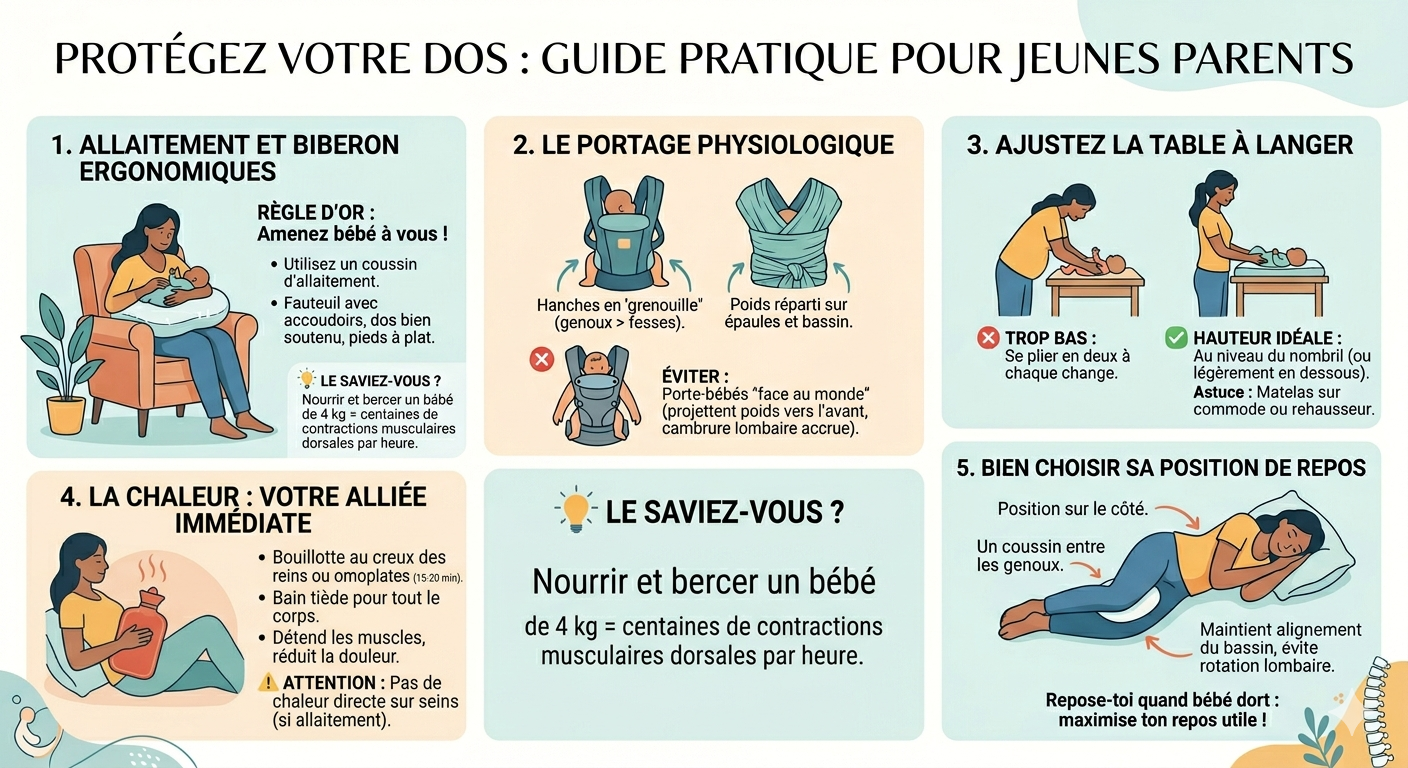 PROTÉGEZ VOTRE DOS : GUIDE PRATIQUE POUR JEUNES PARENTS

1. ALLAITEMENT ET BIBERON ERGONOMIQUES

RÈGLE D'OR : Amenez bébé à vous !

• Utilisez un coussin d'allaitement.
• Fauteuil avec accoudoirs, dos bien soutenu, pieds à plat.

LE SAVIEZ-VOUS ?
Nourrir et bercer un bébé de 4 kg = centaines de contractions musculaires dorsales par heure.

2. LE PORTAGE PHYSIOLOGIQUE

Hanches en 'grenouille" (genoux > fesses).

Poids réparti sur épaules et bassin.

ÉVITER :
Porte-bébés "face au monde" (projettent poids vers l'avant, cambrure lombaire accrue).

3. AJUSTEZ LA TABLE À LANGER

TROP BAS :
Se plier en deux à chaque change.

HAUTEUR IDÉALE :
Au niveau du nombril (ou légèrement en dessous).
Astuce : Matelas sur commode ou rehausseur.

4. LA CHALEUR : VOTRE ALLIÉE IMMÉDIATE

• Bouillotte au creux des reins ou omoplates (15-20 min).
• Bain tiède pour tout le corps.
• Détend les muscles, réduit la douleur.

ATTENTION : Pas de chaleur directe sur seins (si allaitement).

LE SAVIEZ-VOUS ?

Nourrir et bercer un bébé

de 4 kg = centaines de contractions musculaires dorsales par heure.

5. BIEN CHOISIR SA POSITION DE REPOS

Position sur le côté.

Un coussin entre les genoux.

Maintient alignement du bassin, évite rotation lombaire.

Repose-toi quand bébé dort : maximise ton repos utile !